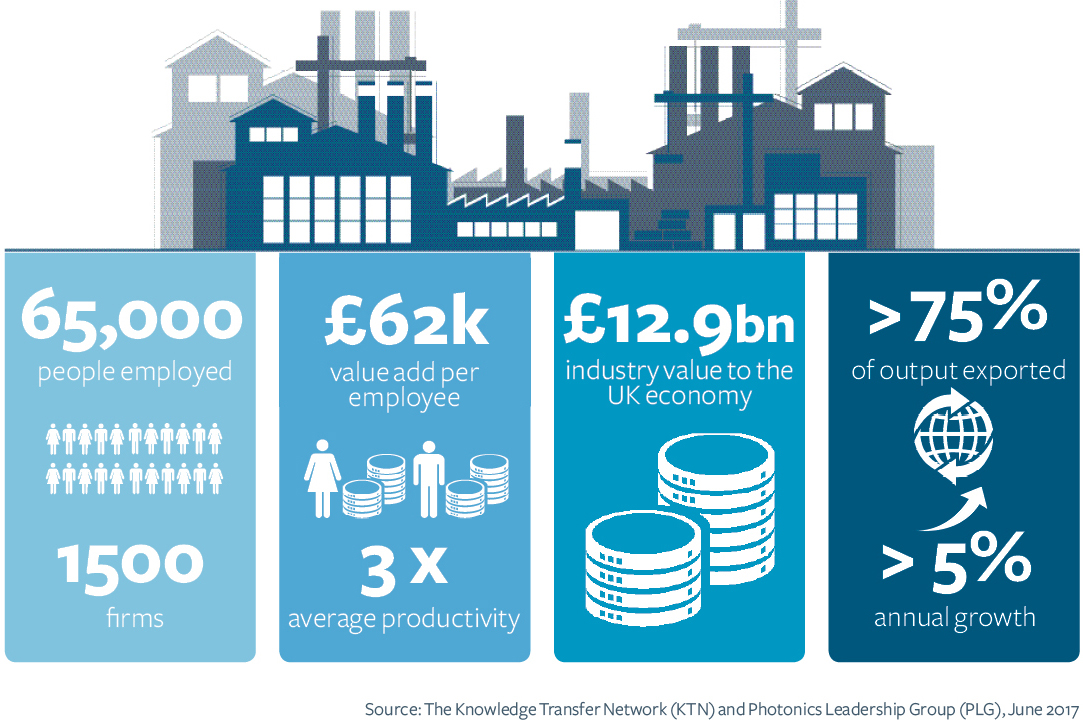 65,000
people employed

1500
firms

£62k
value add per employee

3 x
average productivity

£12.9bn
industry value to the UK economy

>75%
of output exported

> 5%
annual growth

Source: The Knowledge Transfer Network (KTN) and Photonics Leadership Group (PLG), June 2017